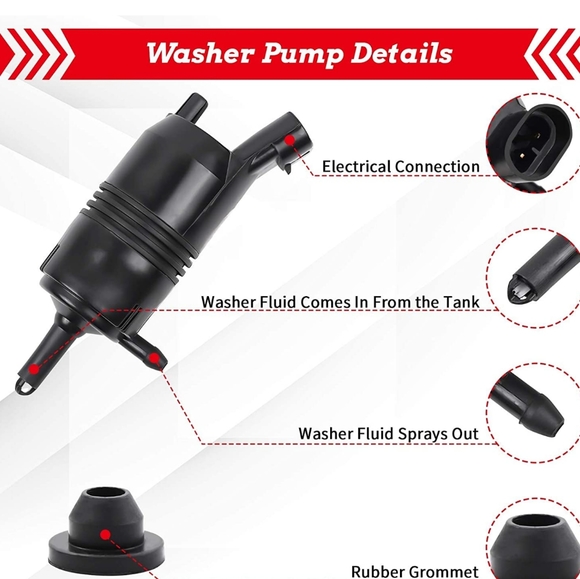 Washer Pump Details

Electrical Connection

Washer Fluid Comes In From the Tank

Washer Fluid Sprays Out

Rubber Grommet